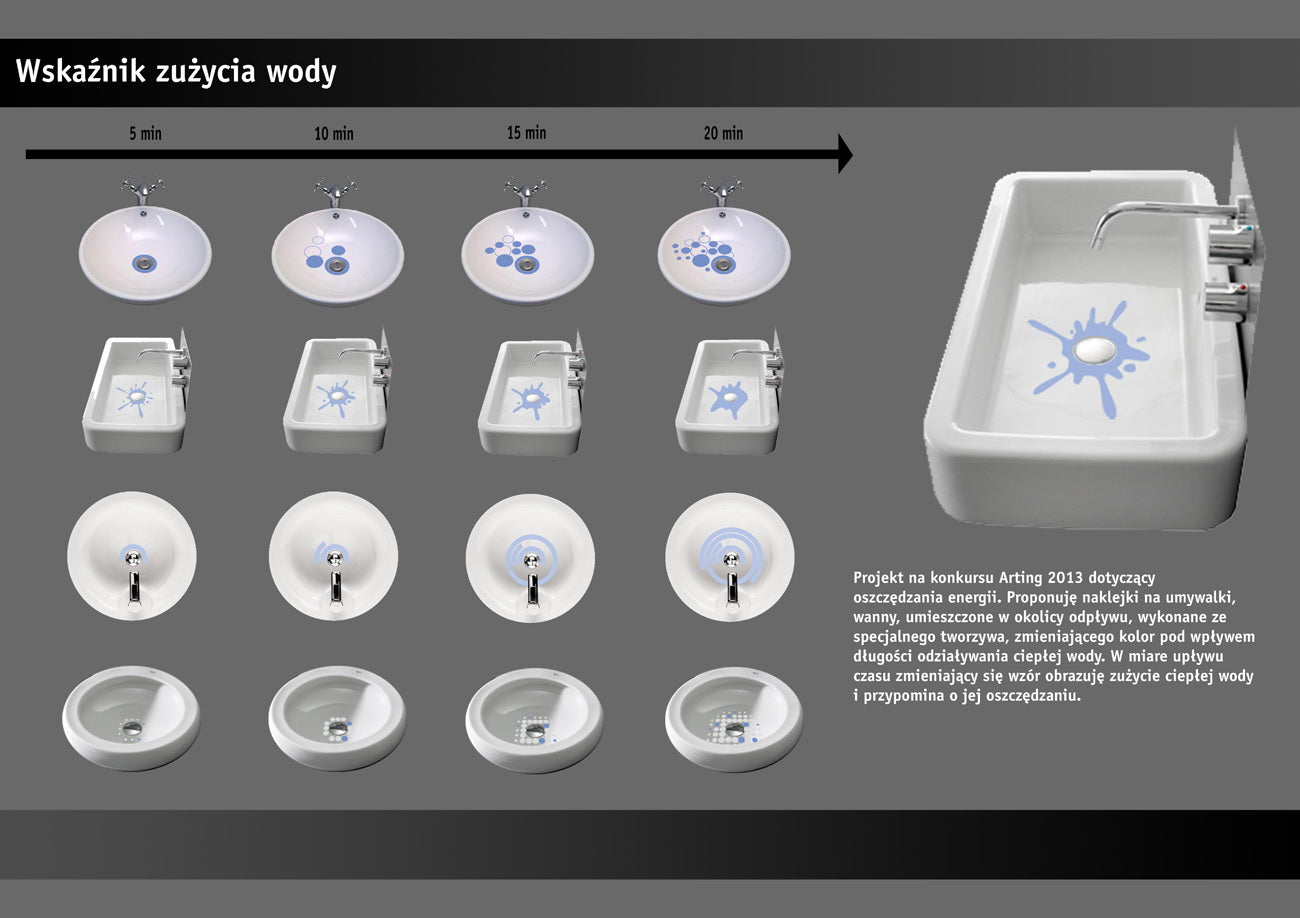 Wskaźnik zużycia wody

5 min

10 min

15 min

20 min

Projekt na konkursu Arting 2013 dotyczący oszczędzania energii. Proponuję naklejki na umywalki, wanny, umieszczone w okolicy odpływu, wykonane ze specjalnego tworzywa, zmieniającego kolor pod wpływem długości odziaływania ciepłej wody. W miare upływu czasu zmieniający się wzór obrazuję zużycie ciepłej wody i przypomina o jej oszczędzaniu.