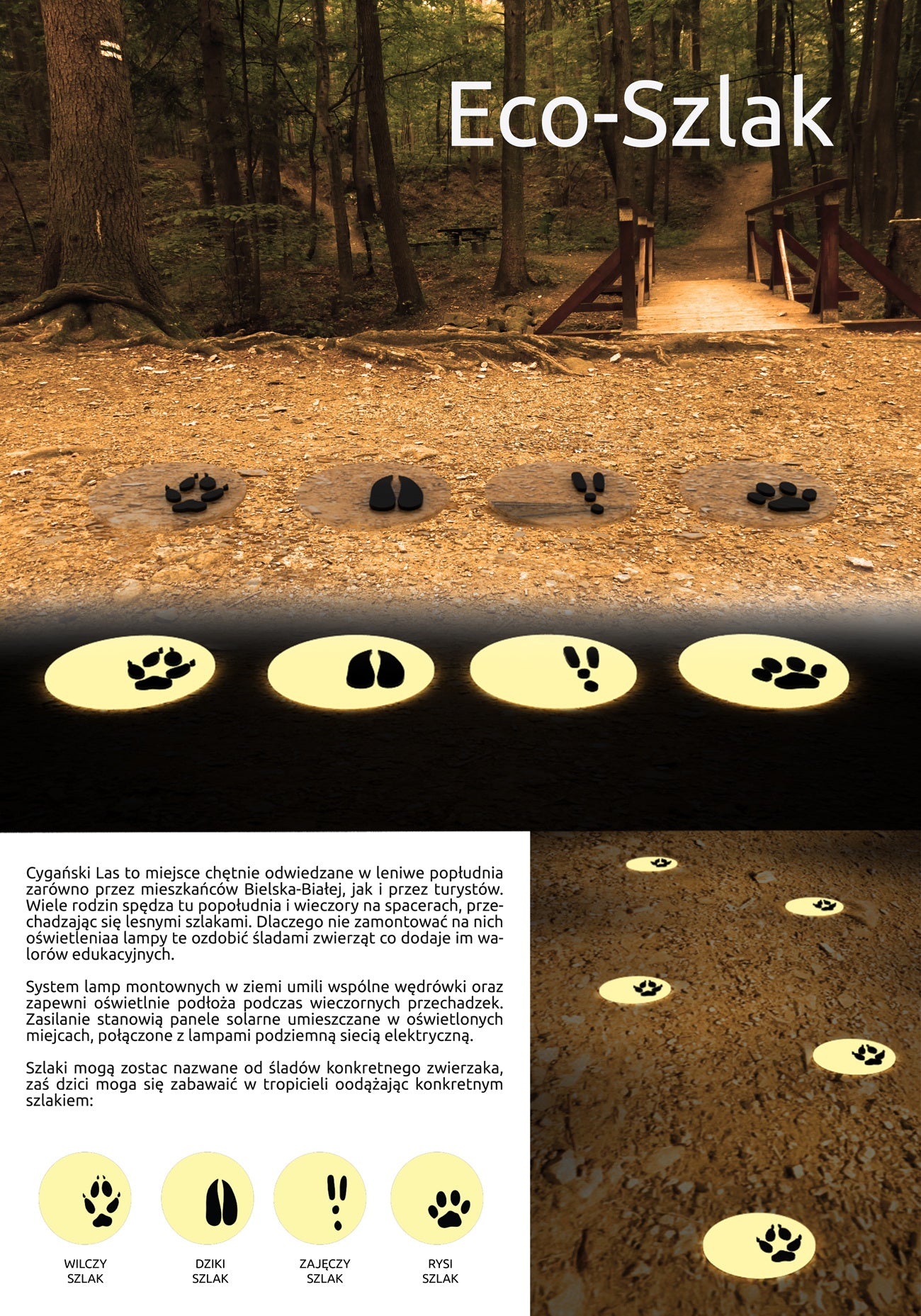 Eco-Szlak

Cygański Las to miejsce chętnie odwiedzane w leniwe popłudnia zarówno przez mieszkańców Bielska-Białej, jak i przez turystów. Wiele rodzin spędza tu popołudnia i wieczory na spacerach, przechadzając się lesnymi szlakami. Dlaczego nie zamontować na nich oświetleniaa lampy te ozdobić śladami zwierząt co dodaje im walorów edukacyjnych.

System lamp montownych w ziemi umili wspólne wędrówki oraz zapewni oświetlnie podłoża podczas wieczornych przechadzek. Zasilanie stanowią panele solarne umieszczane w oświetlonych miejcach, połączone z lampami podziemną siecią elektryczną.

Szlaki mogą zostac nazwane od śladów konkretnego zwierzaka, zaś dzici moga się zabawaić w tropicieli oodążając konkretnym szlakiem:

WILCZY SZLAK

DZIKI SZLAK

ZAJĘCZY SZLAK

RYSI SZLAK